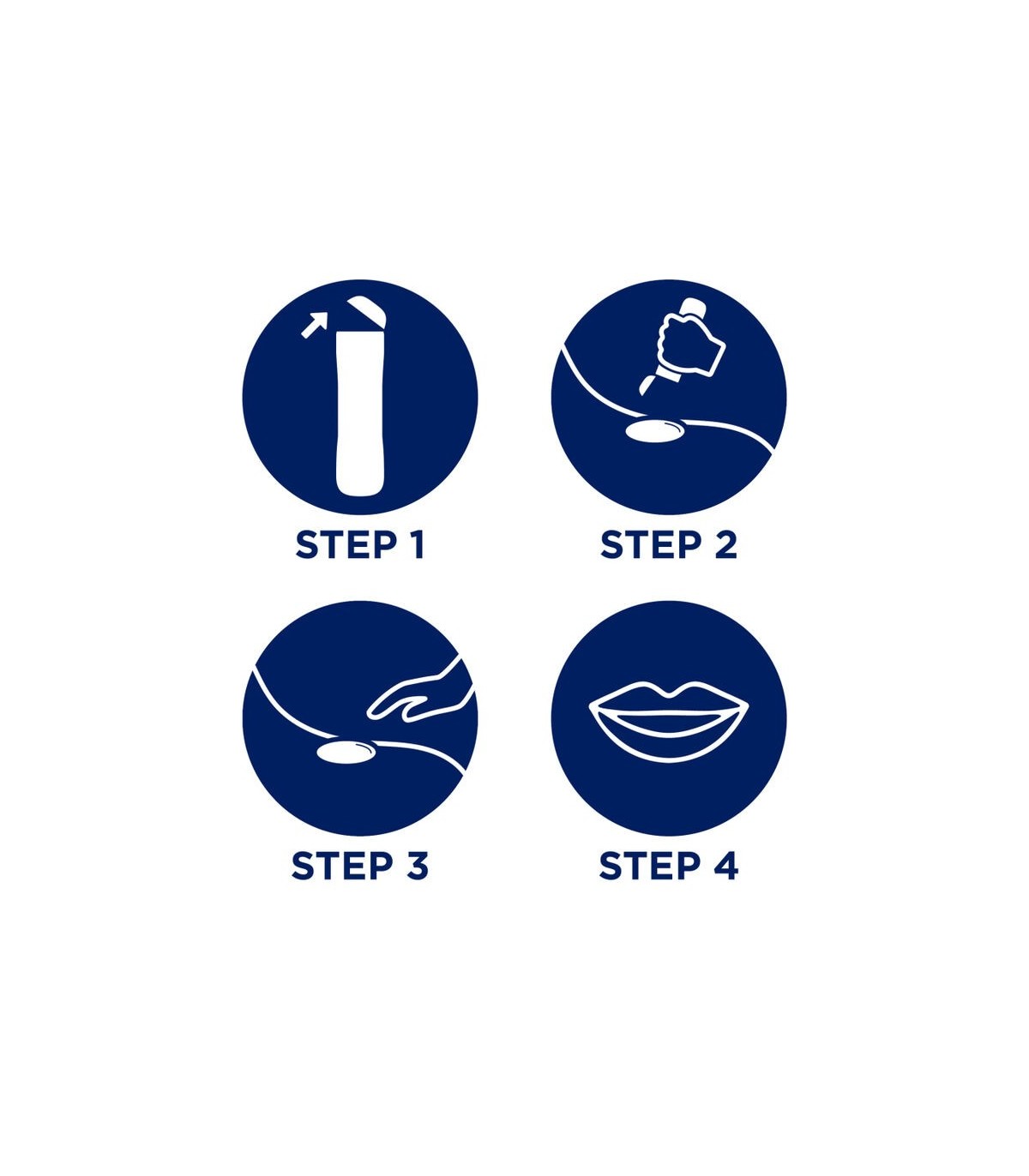 STEP 1

STEP 2

STEP 3

STEP 4