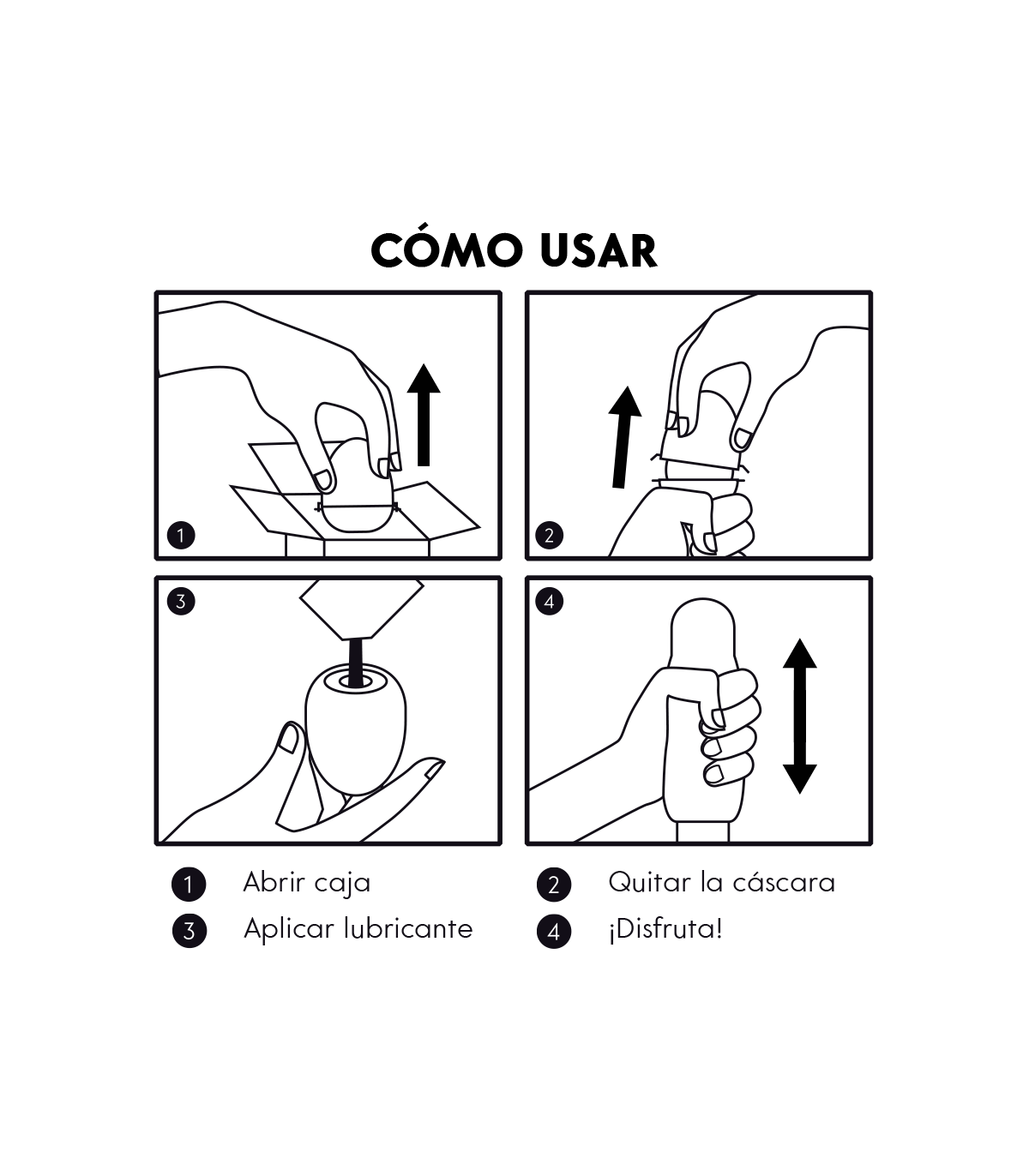 CÓMO USAR

1

2

3

4

1 Abrir caja
2 Quitar la cáscara
3 Aplicar lubricante
4 ¡Disfruta!